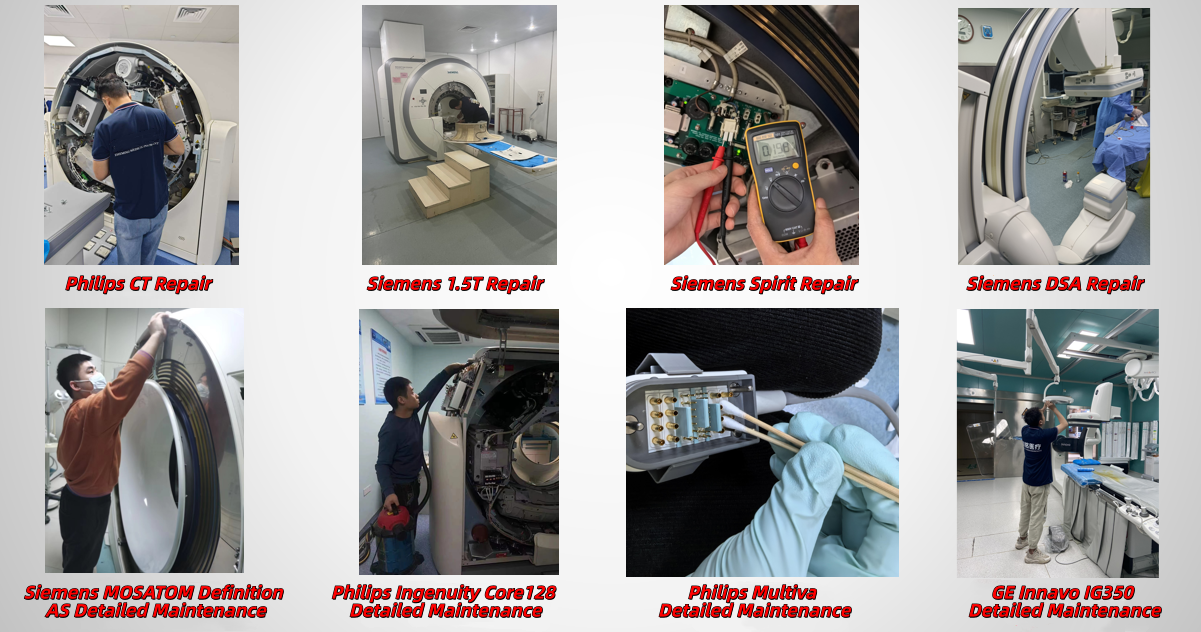 Philips CT Repair

Siemens 1.5T Repair

Siemens Spirit Repair

Siemens DSA Repair

Siemens MOSATOM Definition AS Detailed Maintenance

Philips Ingenuity Core128 Detailed Maintenance

Philips Multiva Detailed Maintenance

GE Innavo IG350 Detailed Maintenance